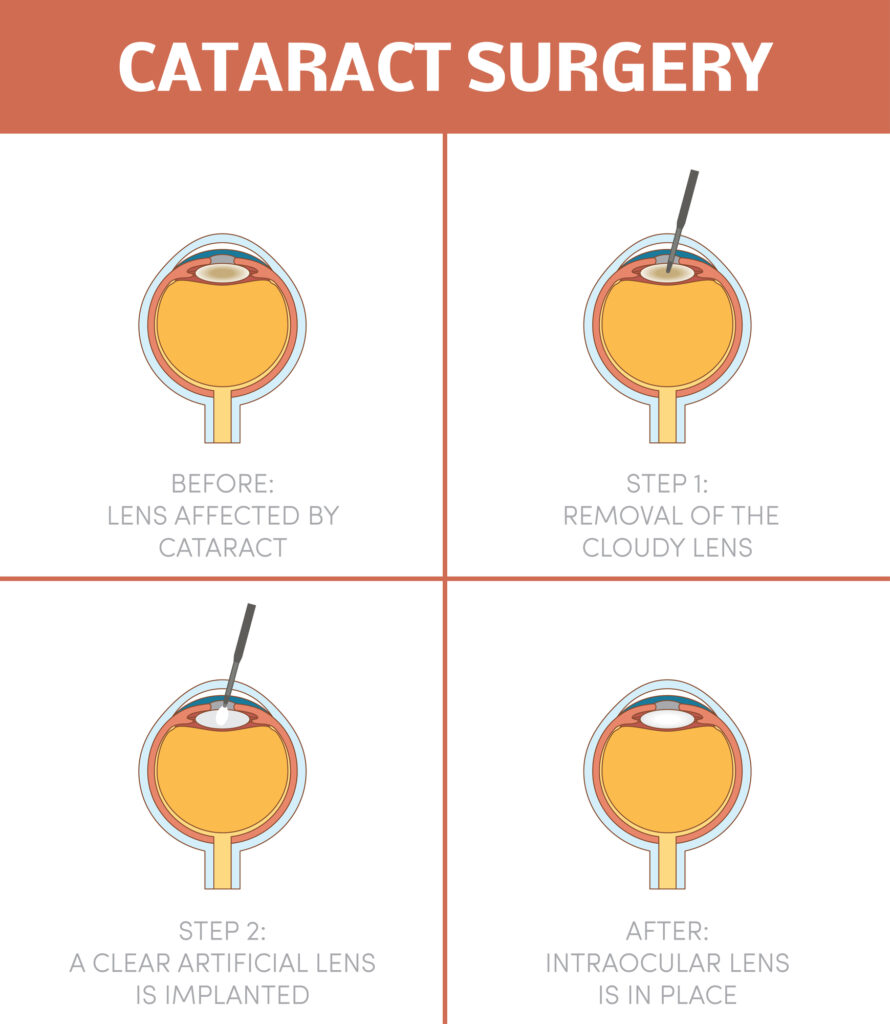 CATARACT SURGERY

BEFORE:
LENS AFFECTED BY
CATARACT

STEP 1:
REMOVAL OF THE
CLOUDY LENS

STEP 2:
A CLEAR ARTIFICIAL LENS
IS IMPLANTED

AFTER:
INTRAOCULAR LENS
IS IN PLACE